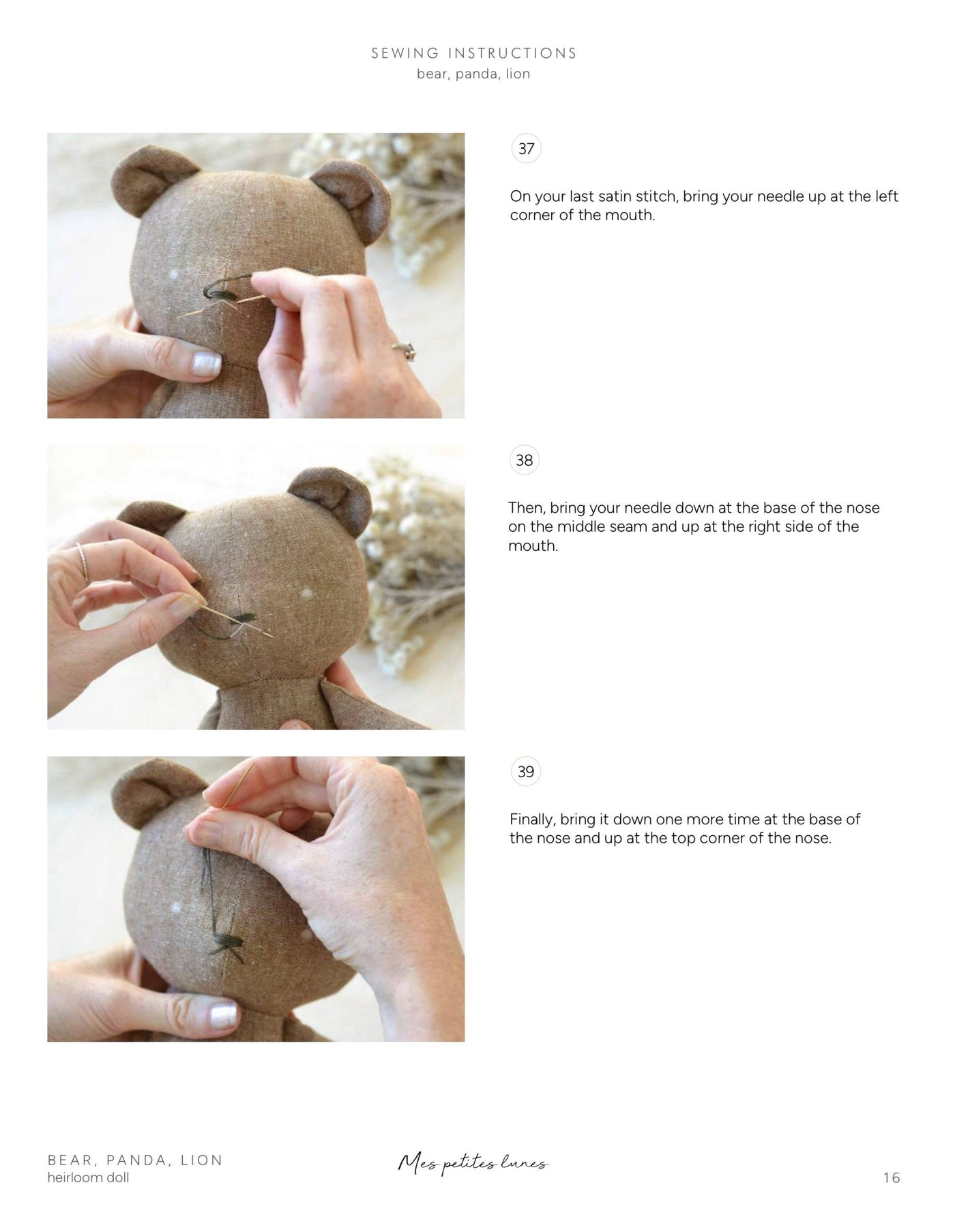 SEWING INSTRUCTIONS
bear, panda, lion

37

On your last satin stitch, bring your needle up at the left corner of the mouth.

38

Then, bring your needle down at the base of the nose on the middle seam and up at the right side of the mouth.

39

Finally, bring it down one more time at the base of the nose and up at the top corner of the nose.

BEAR, PANDA, LION
heirloom doll

Mes petites lunes

16