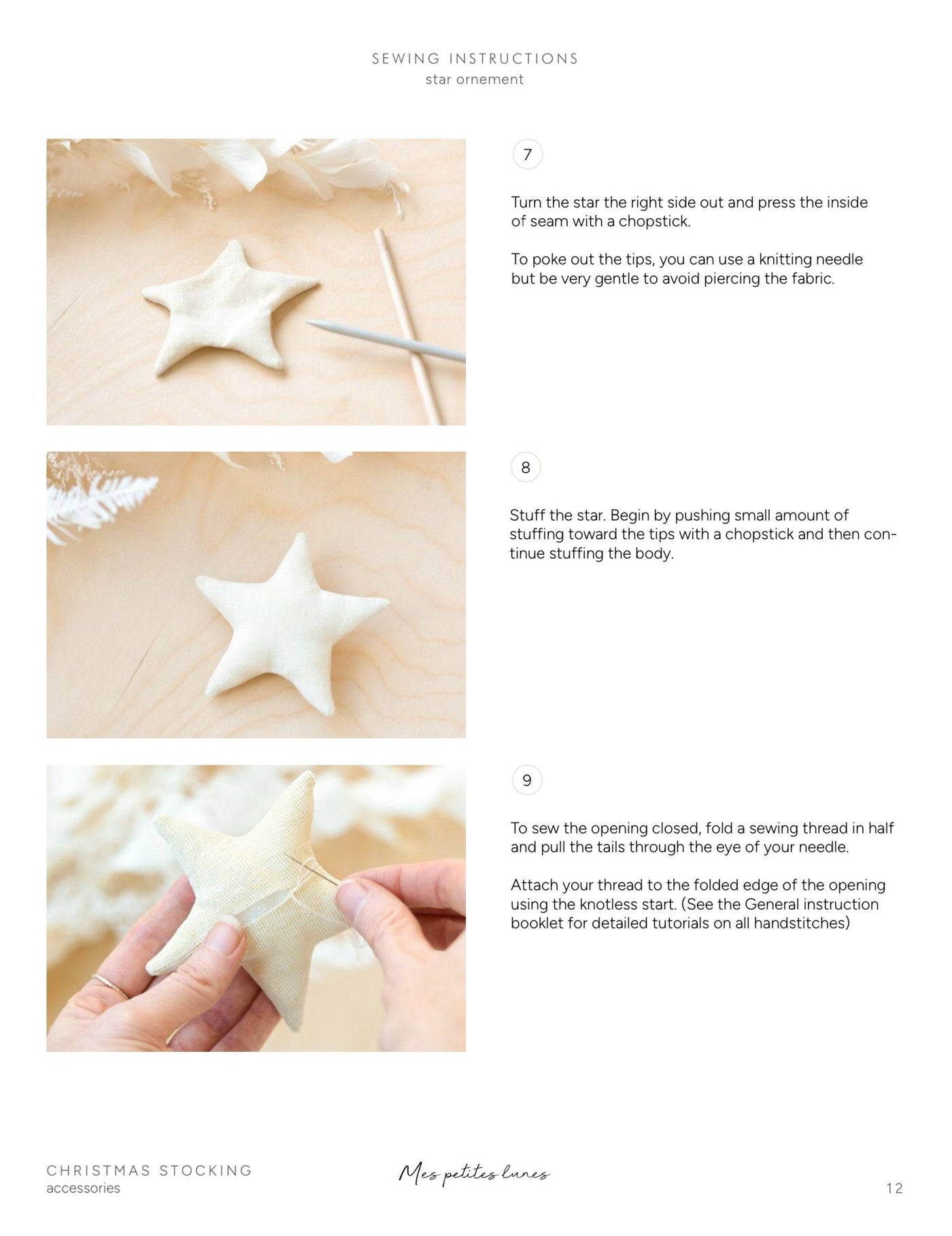 SEWING INSTRUCTIONS
star ornement

7

Turn the star the right side out and press the inside of seam with a chopstick.

To poke out the tips, you can use a knitting needle but be very gentle to avoid piercing the fabric.

8

Stuff the star. Begin by pushing small amount of stuffing toward the tips with a chopstick and then continue stuffing the body.

9

To sew the opening closed, fold a sewing thread in half and pull the tails through the eye of your needle.

Attach your thread to the folded edge of the opening using the knotless start. (See the General instruction booklet for detailed tutorials on all handstitches)

CHRISTMAS STOCKING
accessories

Mes petites lunes

12