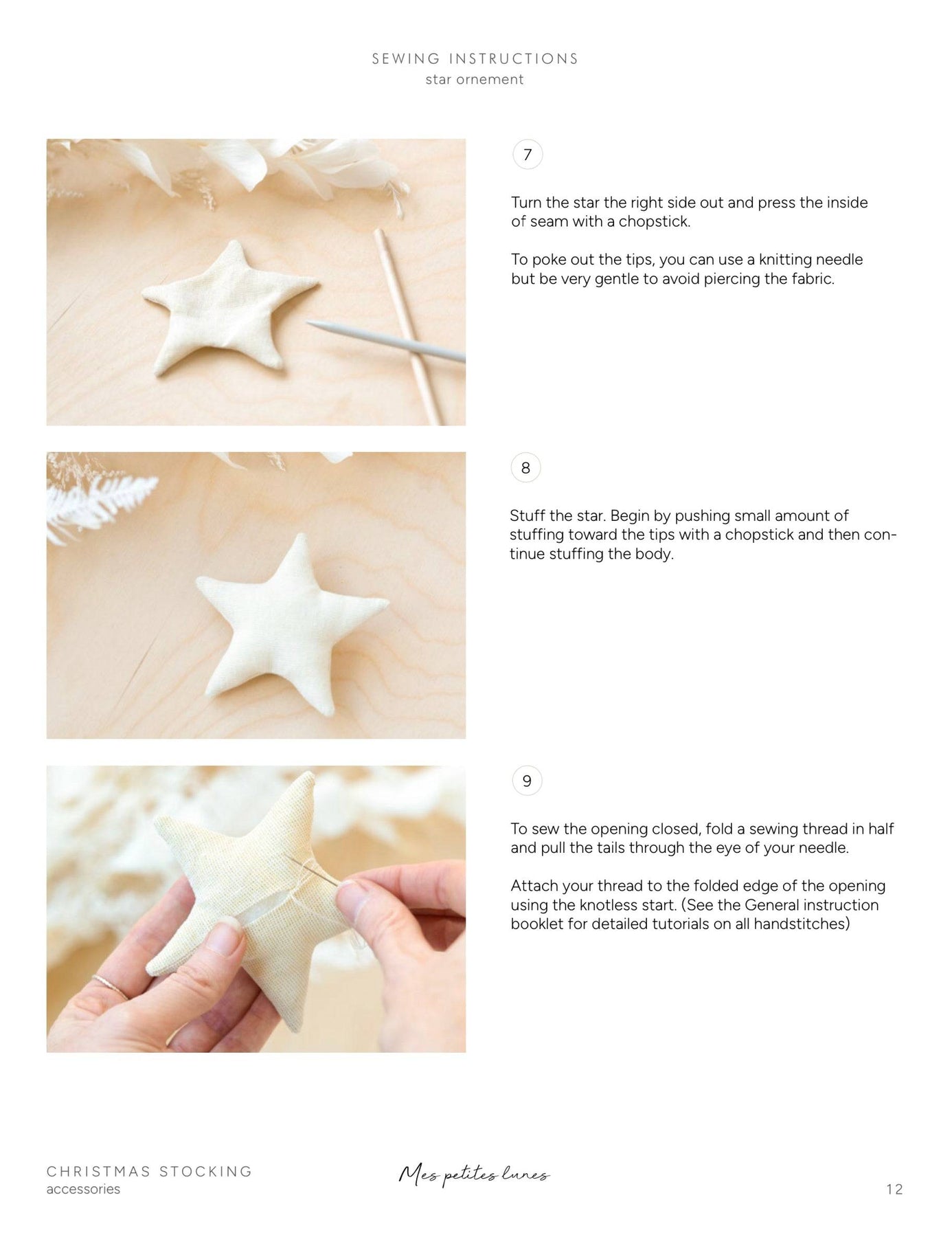 SEWING INSTRUCTIONS
star ornement

7

Turn the star the right side out and press the inside of seam with a chopstick.

To poke out the tips, you can use a knitting needle but be very gentle to avoid piercing the fabric.

8

Stuff the star. Begin by pushing small amount of stuffing toward the tips with a chopstick and then continue stuffing the body.

9

To sew the opening closed, fold a sewing thread in half and pull the tails through the eye of your needle.

Attach your thread to the folded edge of the opening using the knotless start. (See the General instruction booklet for detailed tutorials on all handstitches)

CHRISTMAS STOCKING
accessories

Mes petites lunes

12