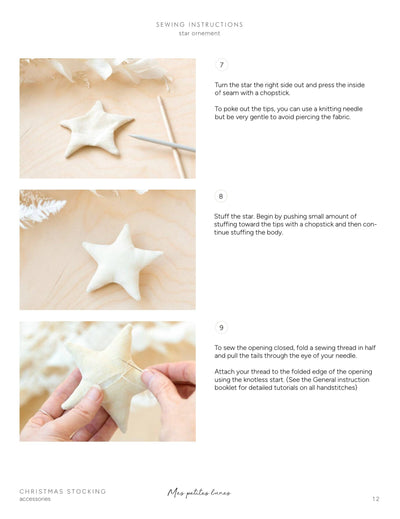 SEWING INSTRUCTIONS
star ornement

7

Turn the star the right side out and press the inside of seam with a chopstick.

To poke out the tips, you can use a knitting needle but be very gentle to avoid piercing the fabric.

8

Stuff the star. Begin by pushing small amount of stuffing toward the tips with a chopstick and then continue stuffing the body.

9

To sew the opening closed, fold a sewing thread in half and pull the tails through the eye of your needle.

Attach your thread to the folded edge of the opening using the knotless start. (See the General instruction booklet for detailed tutorials on all handstitches)

CHRISTMAS STOCKING
accessories

Mes petites lunes

12