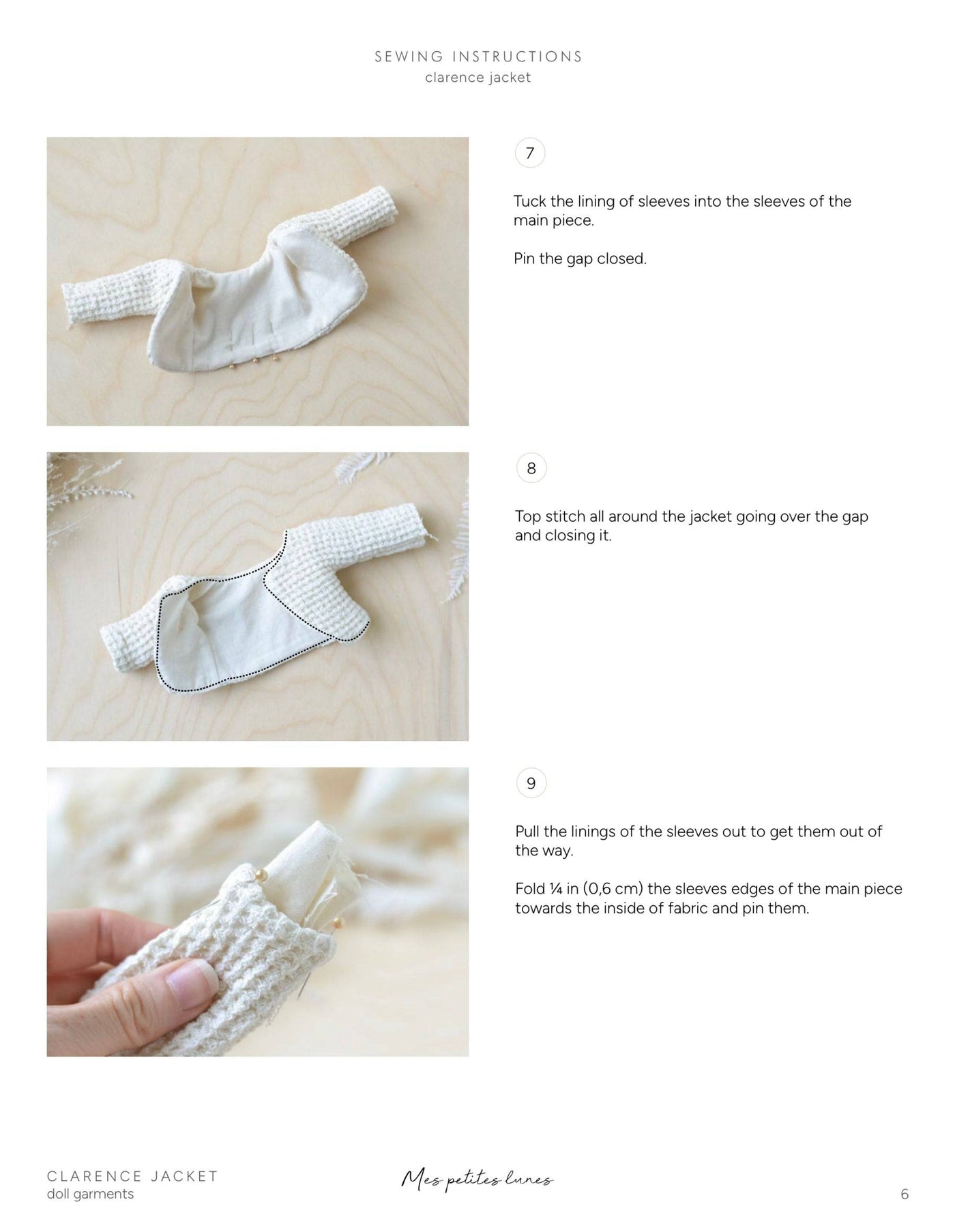 SEWING INSTRUCTIONS
clarence jacket

7

Tuck the lining of sleeves into the sleeves of the main piece.

Pin the gap closed.

8

Top stitch all around the jacket going over the gap and closing it.

9

Pull the linings of the sleeves out to get them out of the way.

Fold ¼ in (0,6 cm) the sleeves edges of the main piece towards the inside of fabric and pin them.

CLARENCE JACKET
doll garments

Mes petites lunes

6