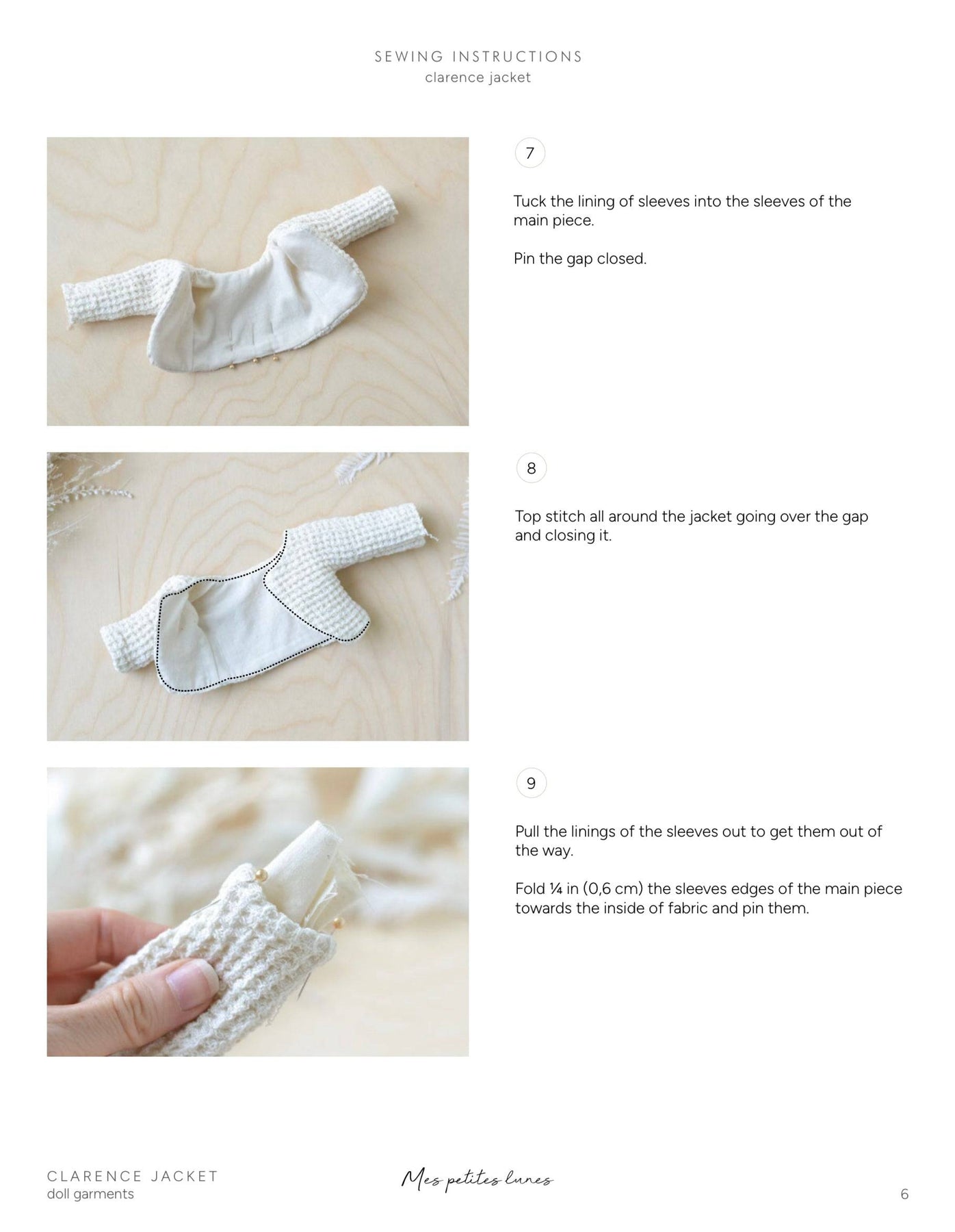 SEWING INSTRUCTIONS
clarence jacket

7

Tuck the lining of sleeves into the sleeves of the main piece.

Pin the gap closed.

8

Top stitch all around the jacket going over the gap and closing it.

9

Pull the linings of the sleeves out to get them out of the way.

Fold ¼ in (0,6 cm) the sleeves edges of the main piece towards the inside of fabric and pin them.

CLARENCE JACKET
doll garments

Mes petites lunes

6