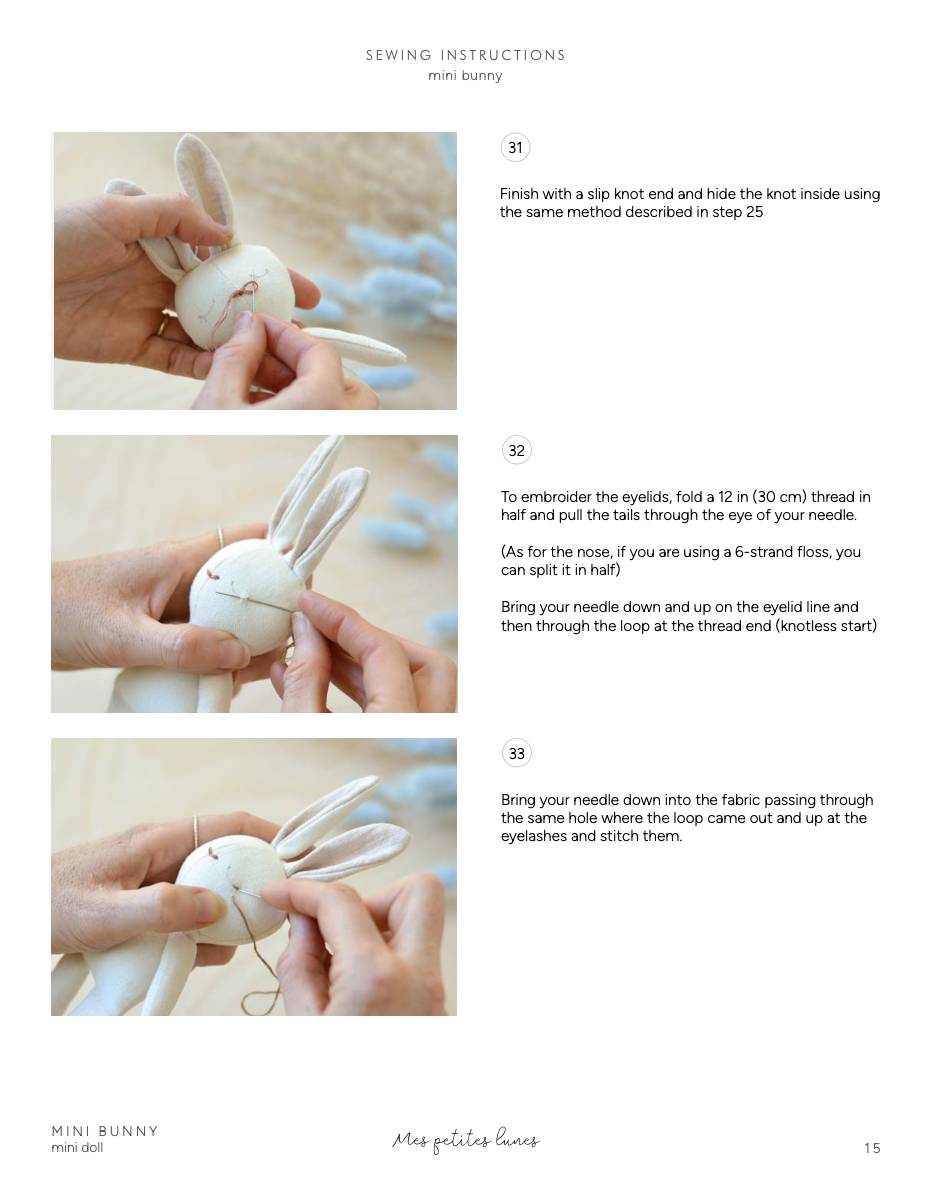 SEWING INSTRUCTIONS
mini bunny

31

Finish with a slip knot end and hide the knot inside using the same method described in step 25

32

To embroider the eyelids, fold a 12 in (30 cm) thread in half and pull the tails through the eye of your needle.

(As for the nose, if you are using a 6-strand floss, you can split it in half)

Bring your needle down and up on the eyelid line and then through the loop at the thread end (knotless start)

33

Bring your needle down into the fabric passing through the same hole where the loop came out and up at the eyelashes and stitch them.

MINI BUNNY
mini doll

Mes petites lunes

15