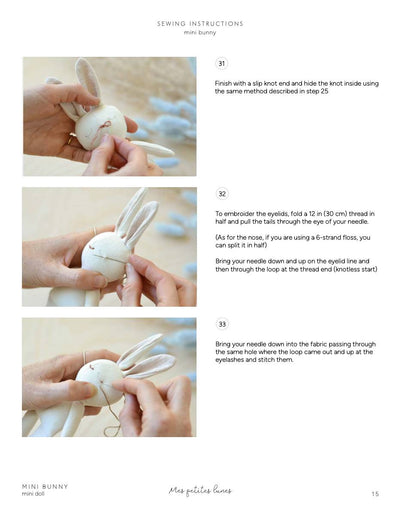 SEWING INSTRUCTIONS
mini bunny

31

Finish with a slip knot end and hide the knot inside using the same method described in step 25

32

To embroider the eyelids, fold a 12 in (30 cm) thread in half and pull the tails through the eye of your needle.

(As for the nose, if you are using a 6-strand floss, you can split it in half)

Bring your needle down and up on the eyelid line and then through the loop at the thread end (knotless start)

33

Bring your needle down into the fabric passing through the same hole where the loop came out and up at the eyelashes and stitch them.

MINI BUNNY
mini doll

Mes petites lunes

15