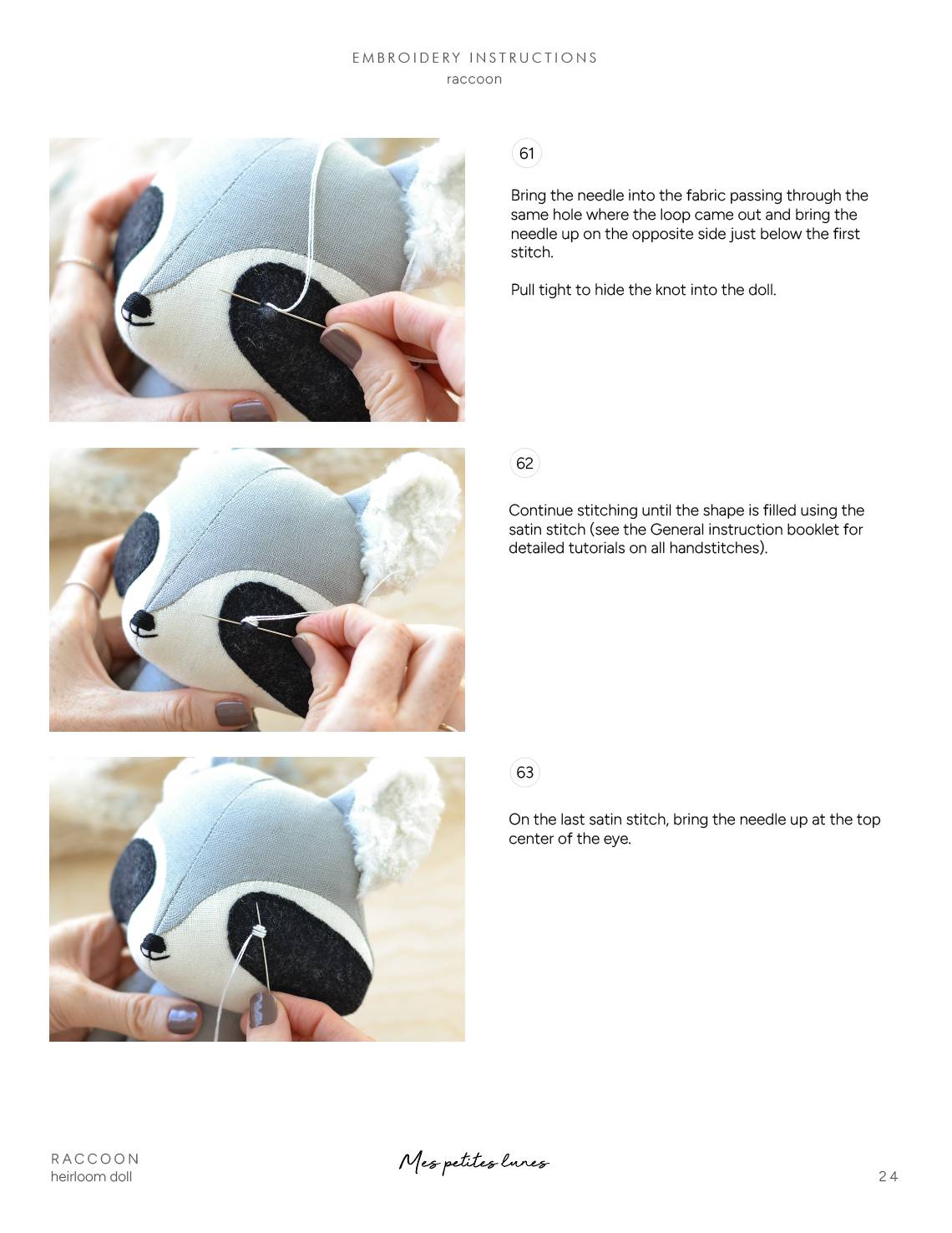 EMBROIDERY INSTRUCTIONS
raccoon

61

Bring the needle into the fabric passing through the same hole where the loop came out and bring the needle up on the opposite side just below the first stitch.

Pull tight to hide the knot into the doll.

62

Continue stitching until the shape is filled using the satin stitch (see the General instruction booklet for detailed tutorials on all handstitches).

63

On the last satin stitch, bring the needle up at the top center of the eye.

RACCOON
heirloom doll

Mes petites lunes

24