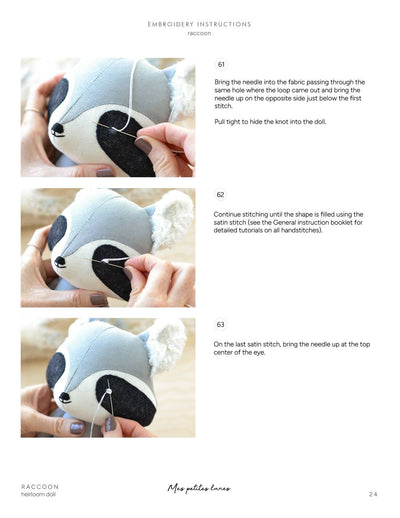 EMBROIDERY INSTRUCTIONS
raccoon

61

Bring the needle into the fabric passing through the same hole where the loop came out and bring the needle up on the opposite side just below the first stitch.

Pull tight to hide the knot into the doll.

62

Continue stitching until the shape is filled using the satin stitch (see the General instruction booklet for detailed tutorials on all handstitches).

63

On the last satin stitch, bring the needle up at the top center of the eye.

RACCOON
heirloom doll

Mes petites lunes

24